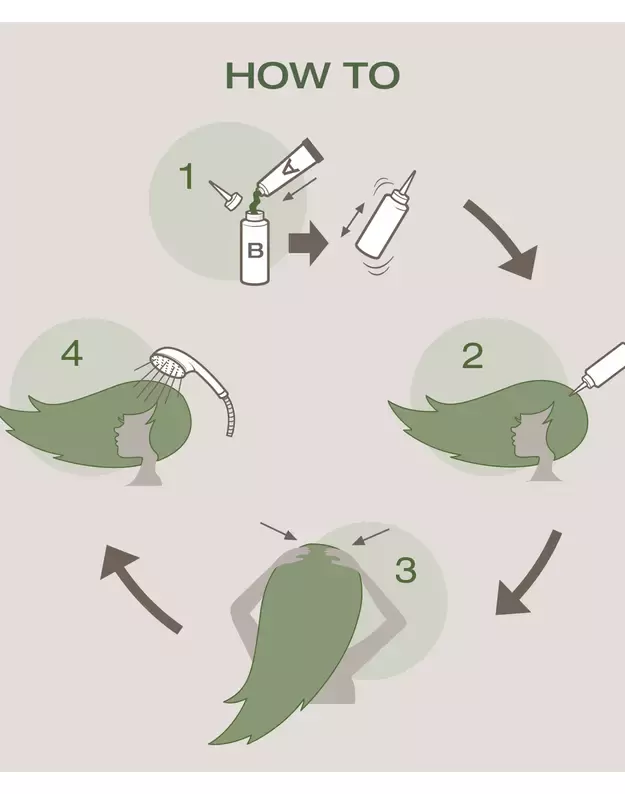 HOW TO

1

A

B

2

3

4