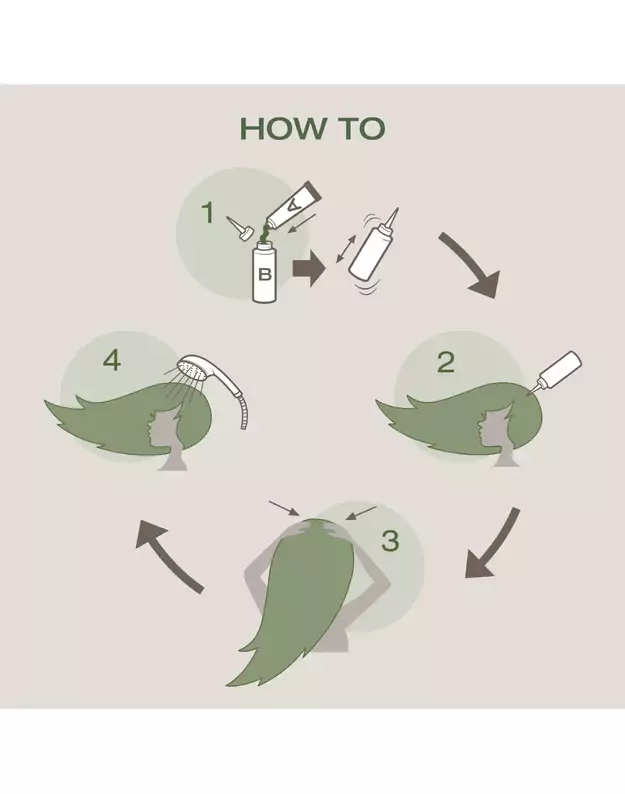 HOW TO

1

A

B

2

3

4